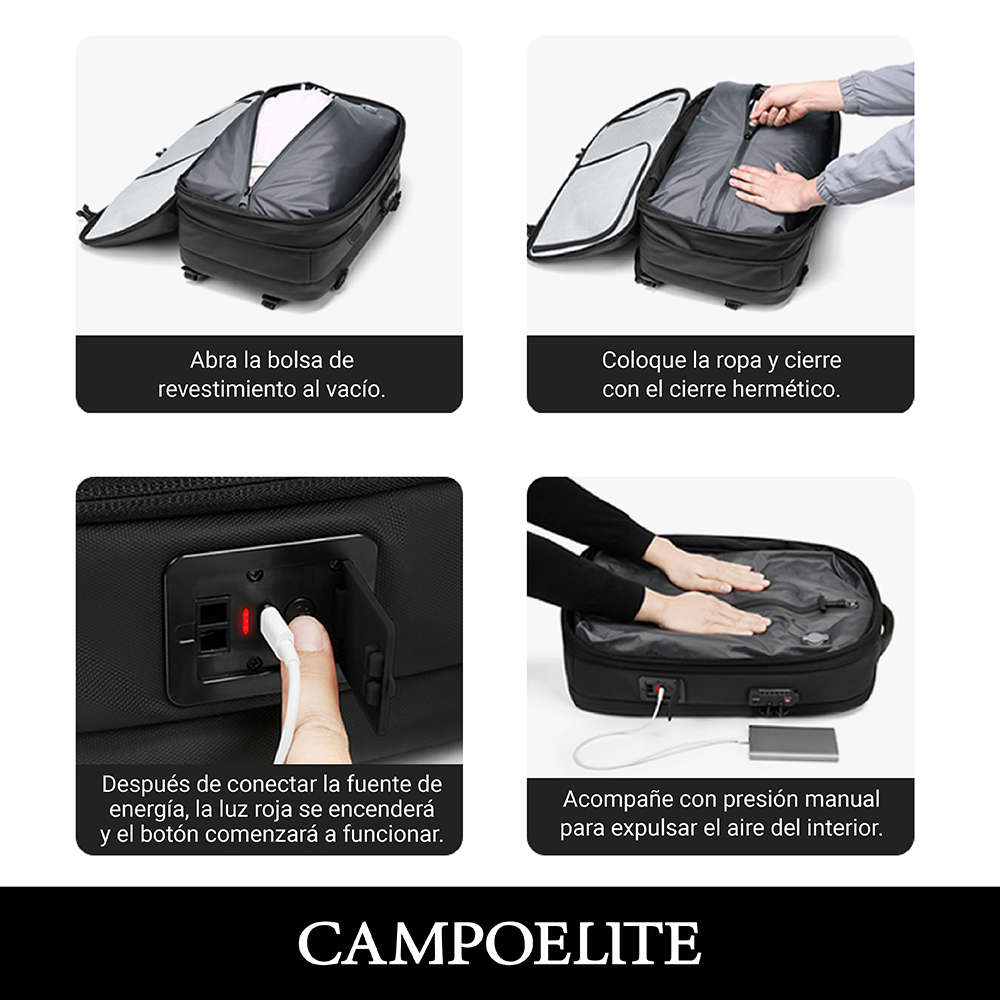 Abra la bolsa de revestimiento al vacío.

Coloque la ropa y cierre con el cierre hermético.

Después de conectar la fuente de energía, la luz roja se encenderá y el botón comenzará a funcionar.

Acompañe con presión manual para expulsar el aire del interior.

CAMPOELITE